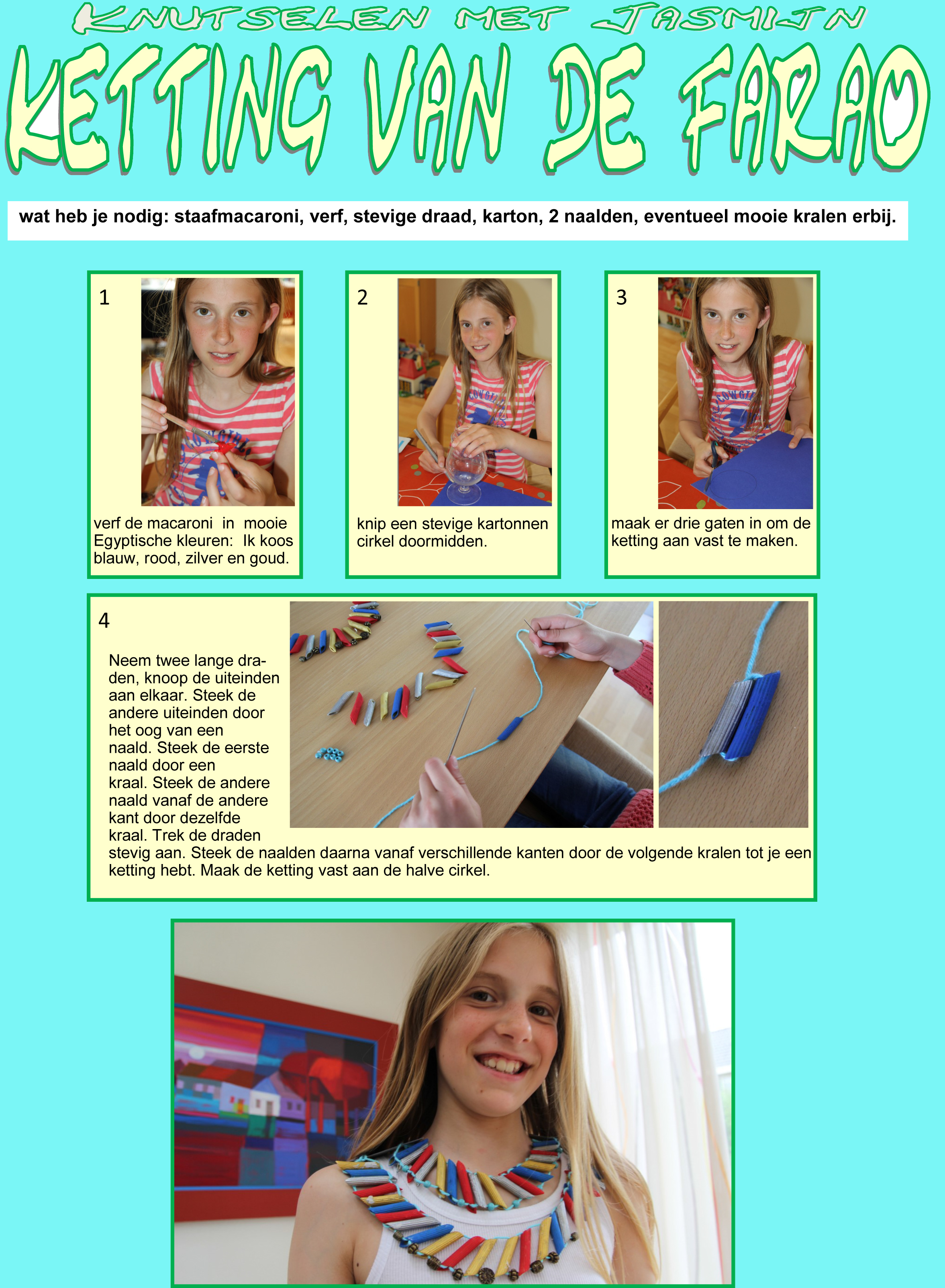 KNUTSELEN MET JASMIJN

KETTING VAN DE FARAO

wat heb je nodig: staafmacaroni, verf, stevige draad, karton, 2 naalden, eventueel mooie kralen erbij.

1

verf de macaroni in mooie Egyptische kleuren: Ik koos blauw, rood, zilver en goud.

2

knip een stevige kartonnen cirkel doormidden.

3

maak er drie gaten in om de ketting aan vast te maken.

4

Neem twee lange draden, knoop de uiteinden aan elkaar. Steek de andere uiteinden door het oog van een naald. Steek de eerste naald door een kraal. Steek de andere naald vanaf de andere kant door dezelfde kraal. Trek de draden stevig aan. Steek de naalden daarna vanaf verschillende kanten door de volgende kralen tot je een ketting hebt. Maak de ketting vast aan de halve cirkel.